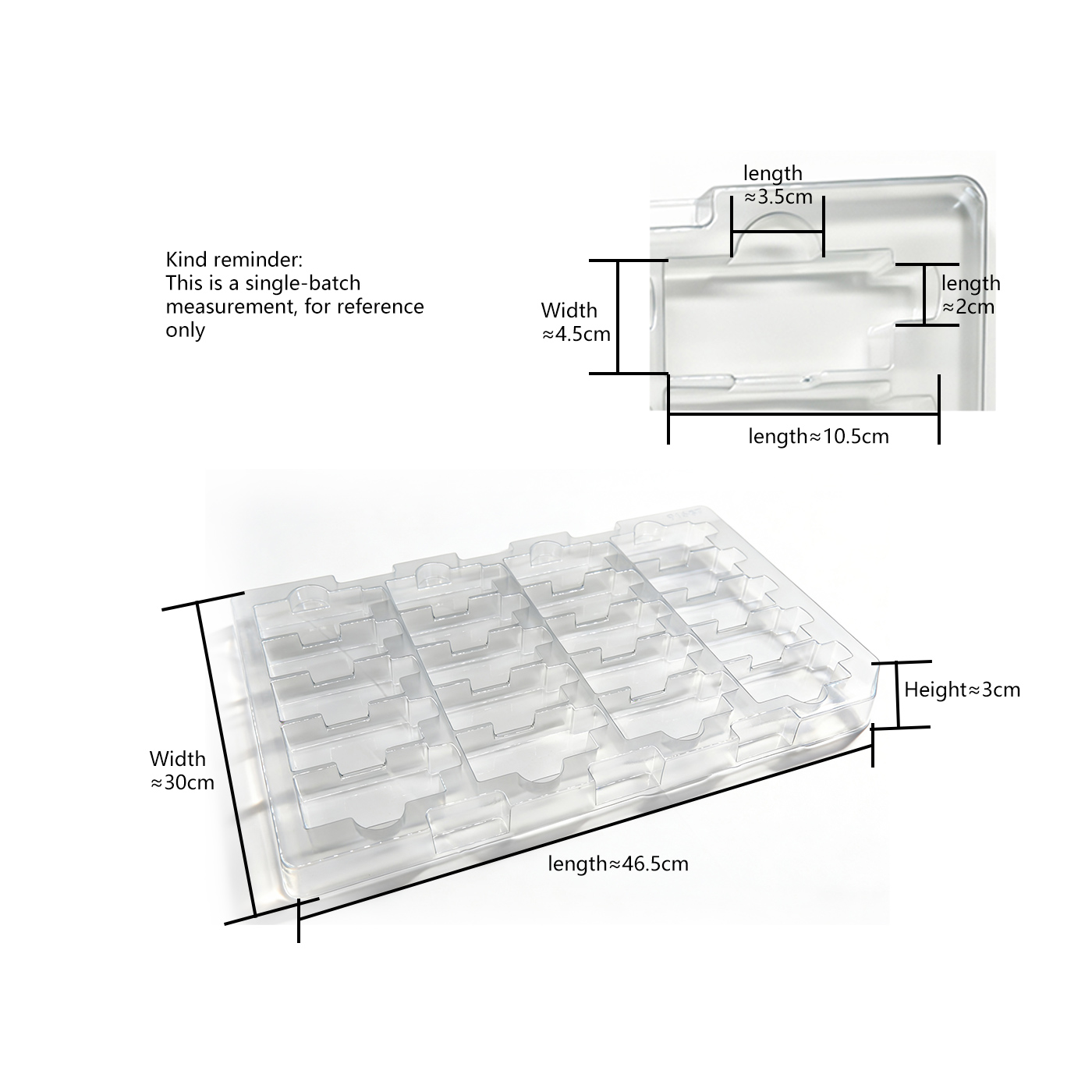 Kind reminder:
This is a single-batch measurement, for reference only

length
≈3.5cm

Width
≈4.5cm

length
≈2cm

length≈10.5cm

Width
≈30cm

Height≈3cm

length≈46.5cm